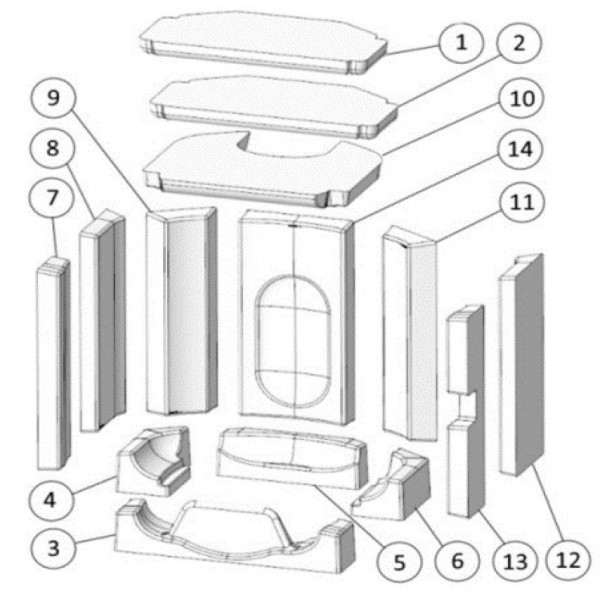 1
2
9
10
8
14
7
11
4
3
5
6
13
12