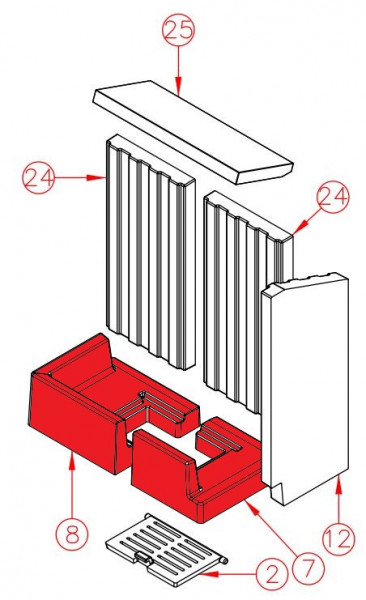 25
24
24
8
12
7
2