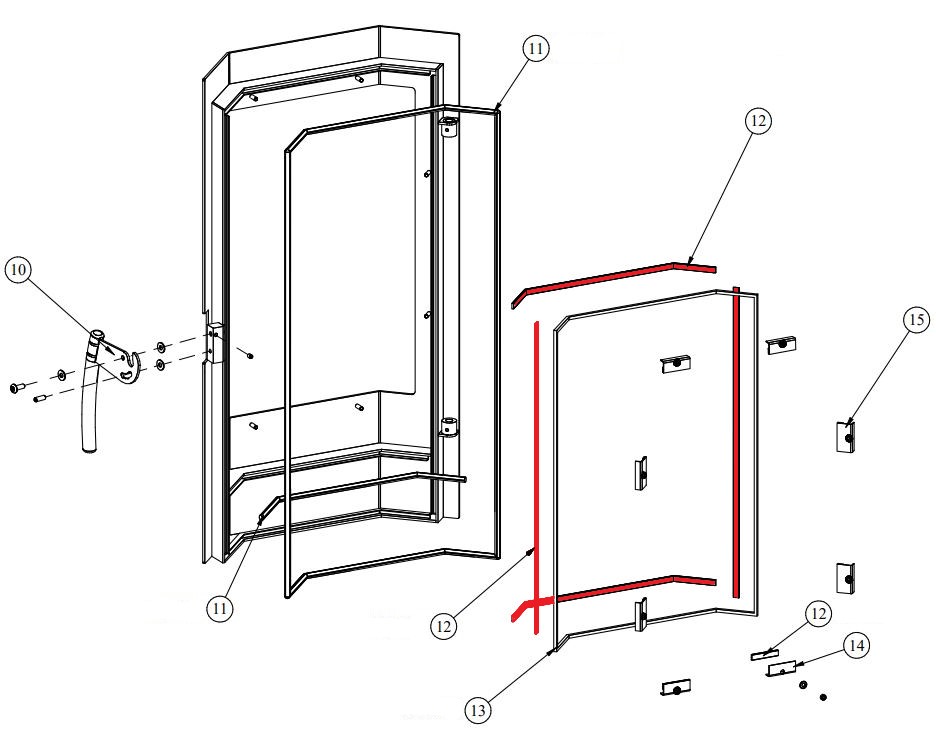 11
12
10
15
11
12
12
14
13