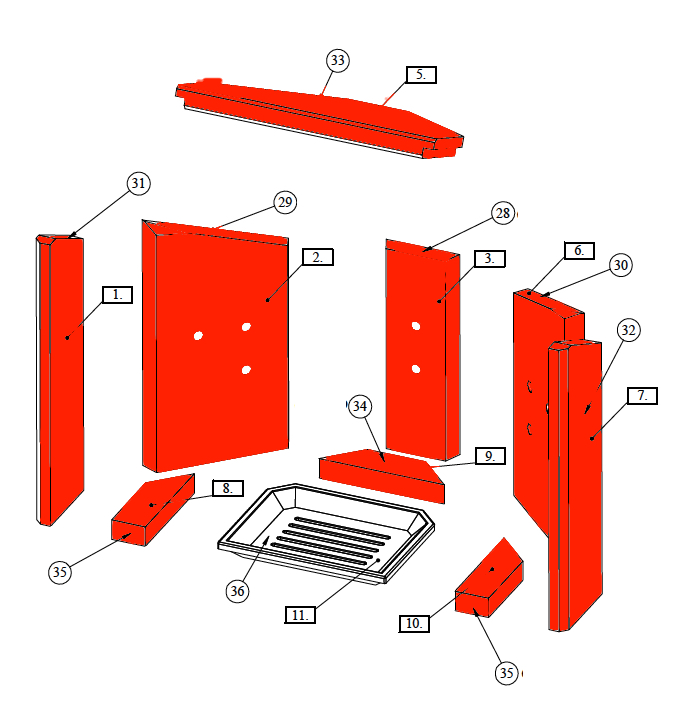 33
5.
31
29
28
2.
3.
6.
30
1.
32
7.
34
9.
8.
35
36
11.
10.
35