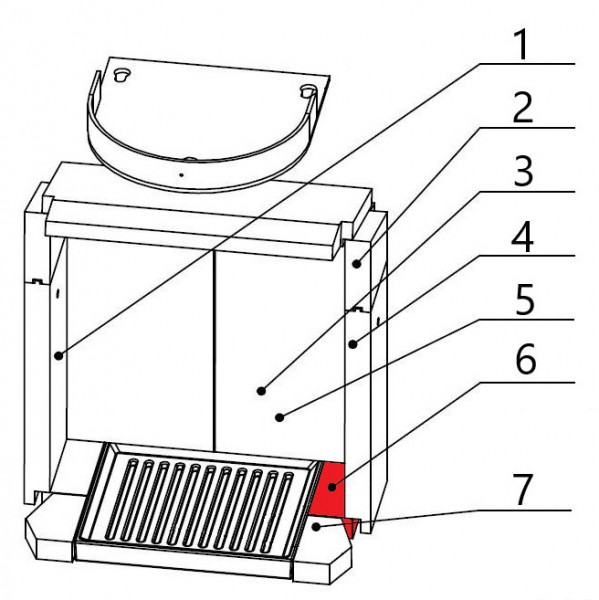 1
2
3
4
5
6
7