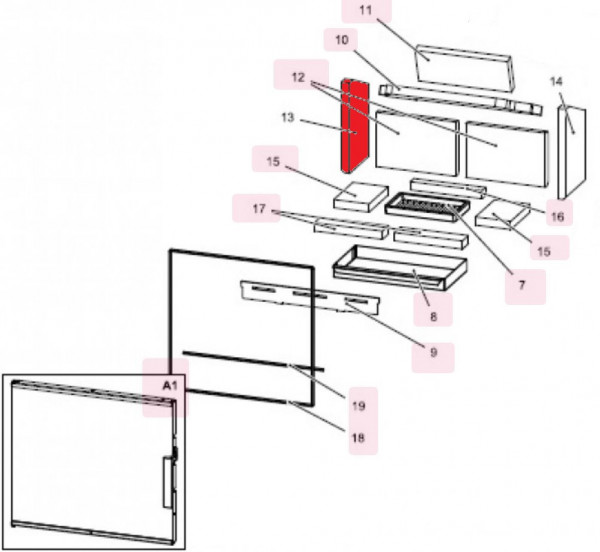 11
10
12
14
13
15
16
17
15
7
8
9
A1
19
18