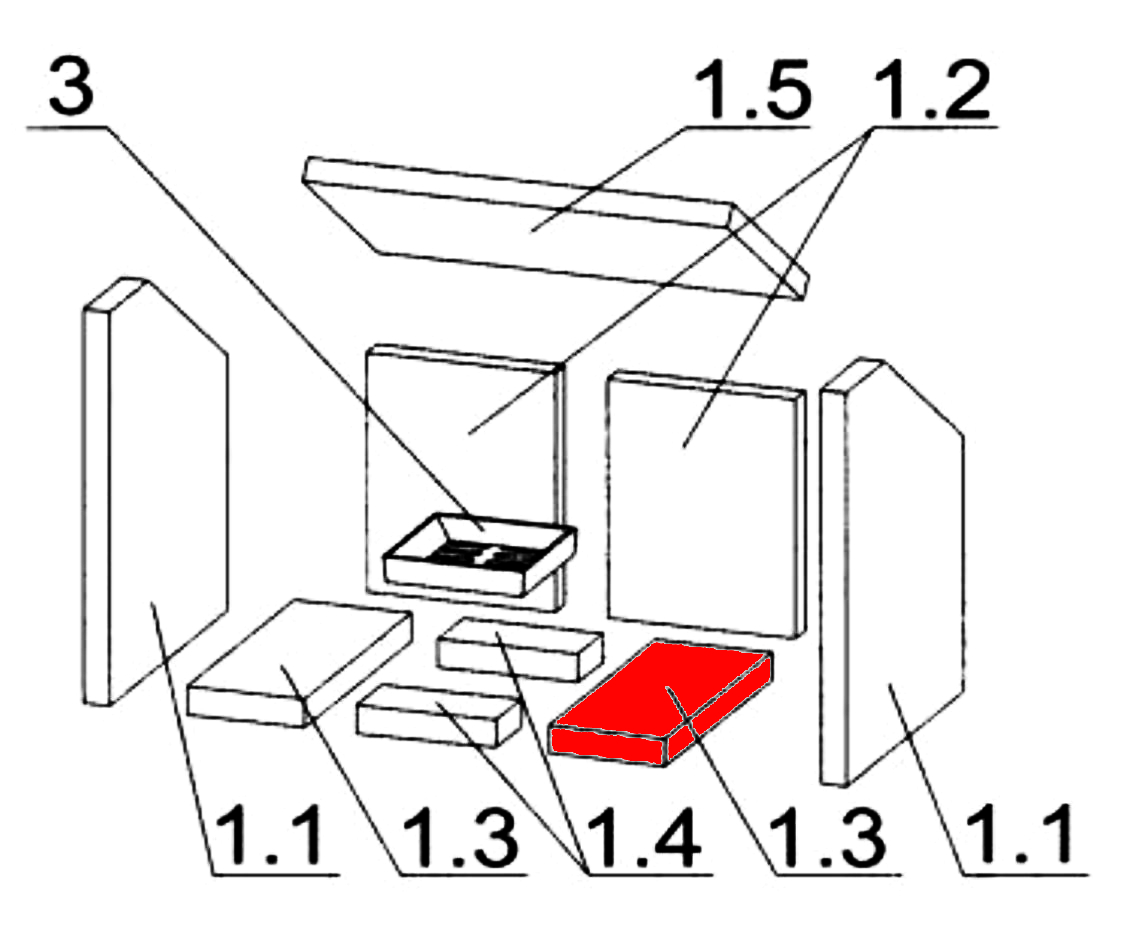 3
1.5
1.2
1.1
1.3
1.4
1.3
1.1