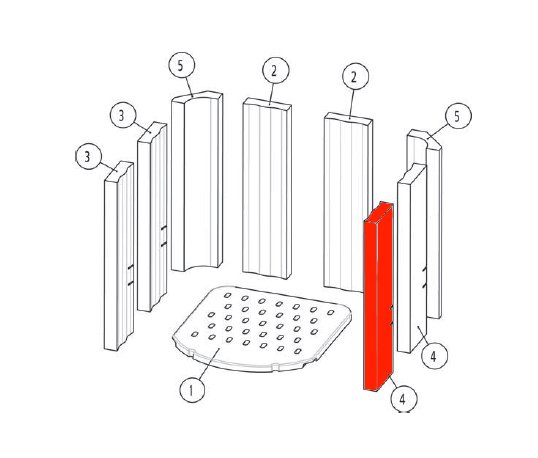 5
2
2
3
5
3
4
1
4