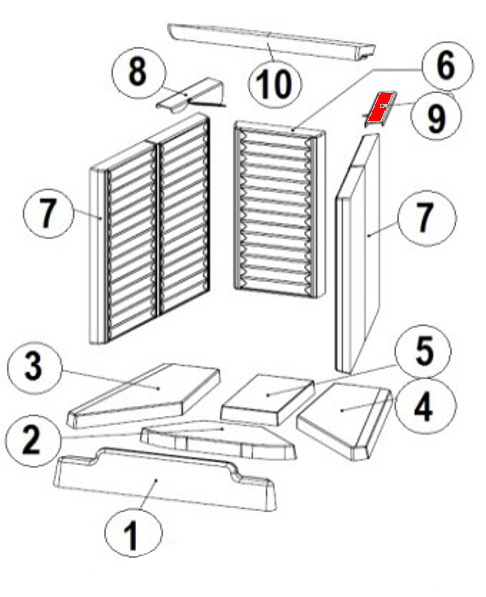 10
8
6
9
7
7
3
5
4
2
1