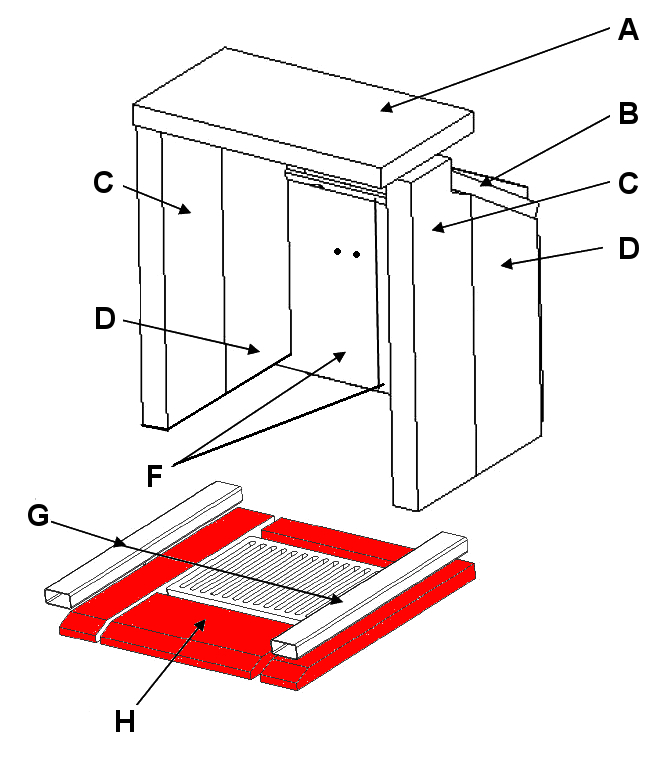 A
B
C
C
D
D
F
G
H