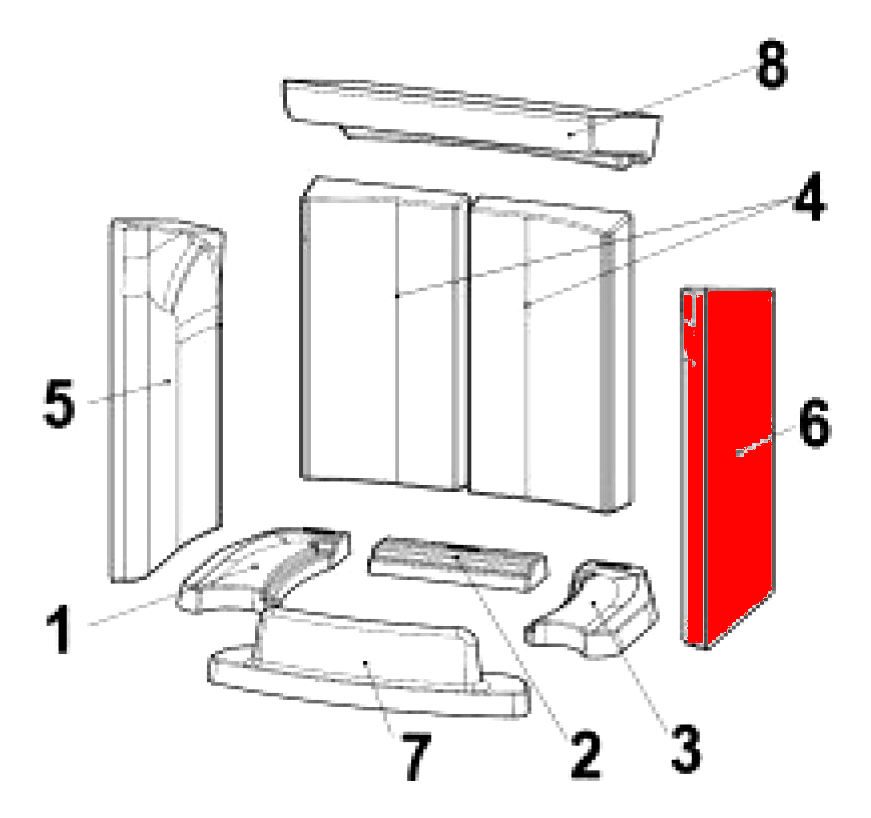 8
4
5
6
1
7
2
3