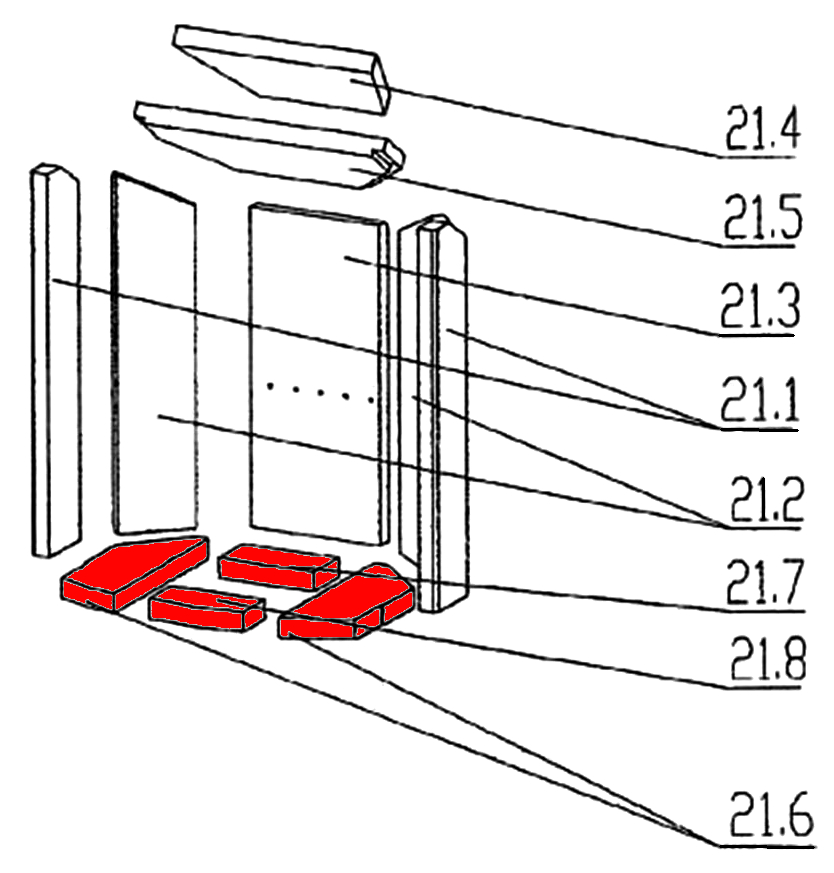 21.4
21.5
21.3
21.1
21.2
21.7
21.8
21.6