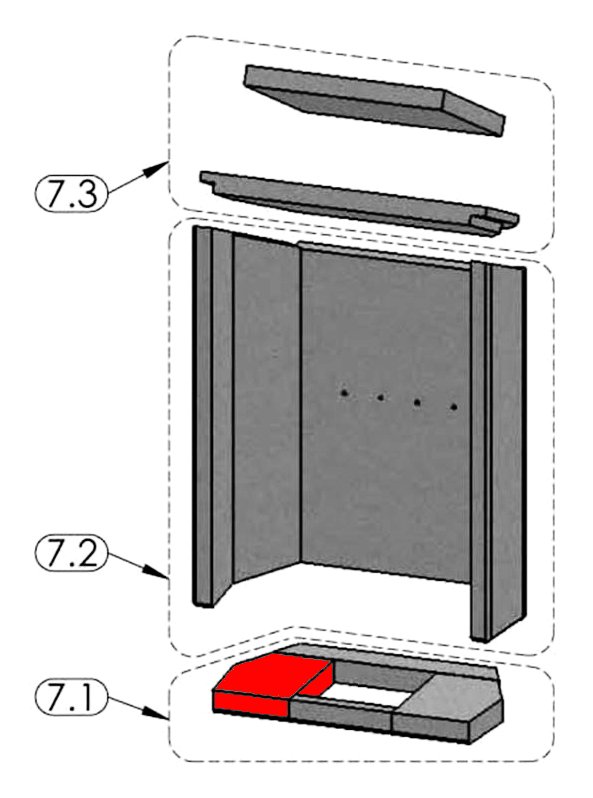 7.3

7.2

7.1