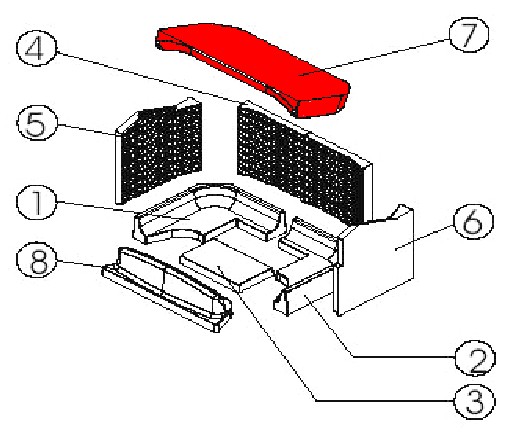 4
7
5
1
6
8
2
3