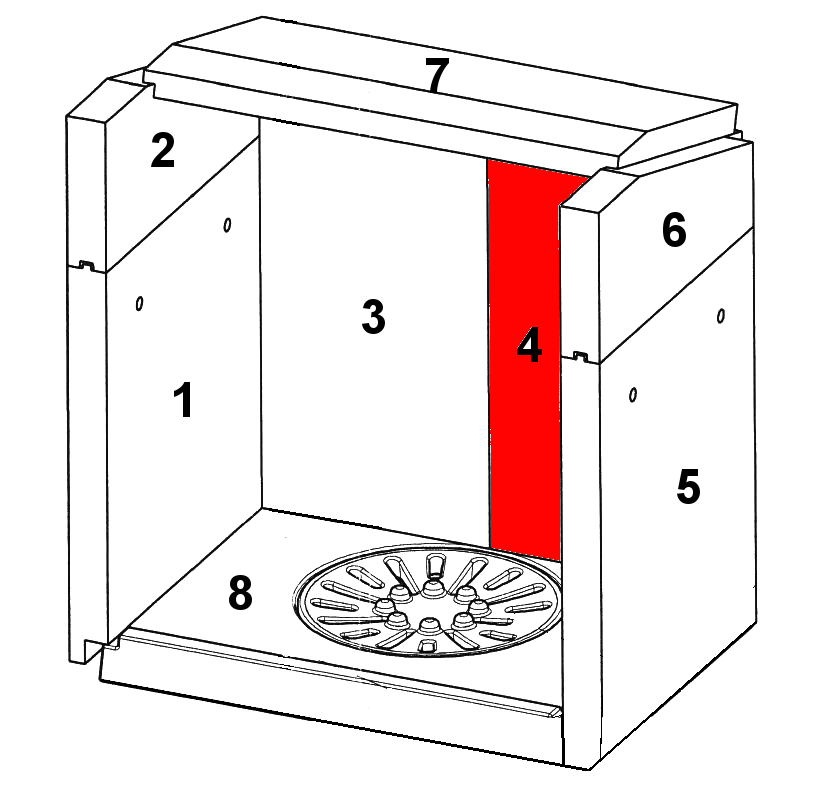 7
2
6
3
4
1
5
8