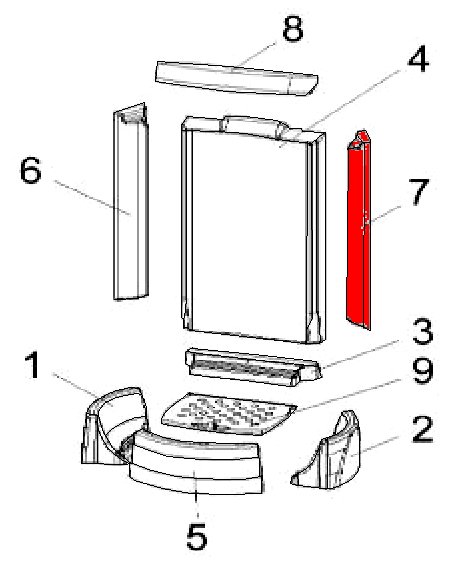 8
4
6
7
3
1
9
2
5