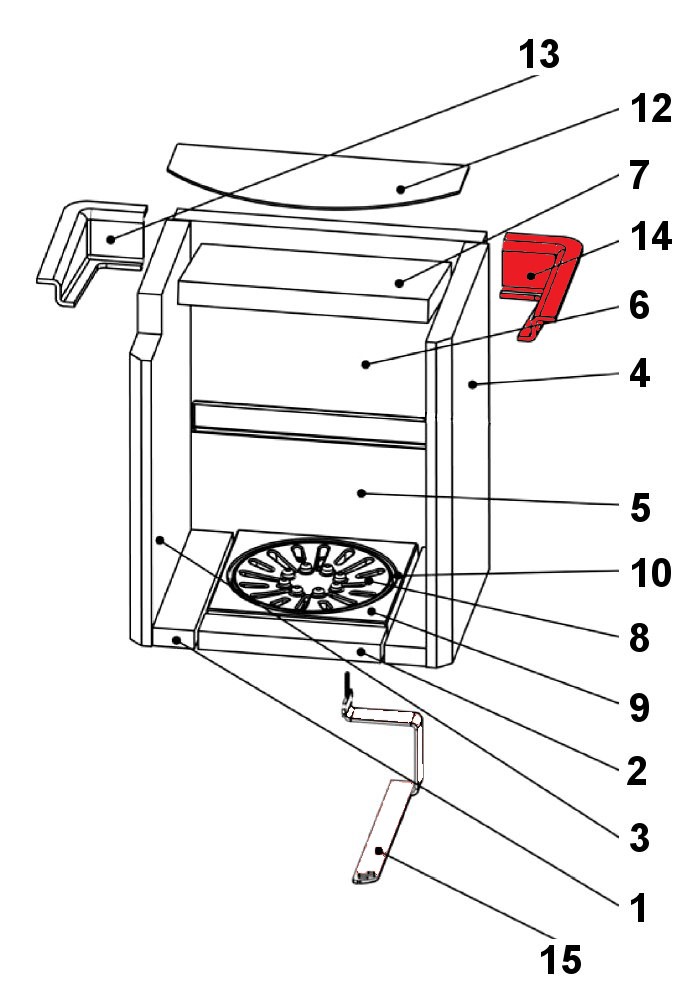 13
12
7
14
6
4
5
10
8
9
2
3
1
15