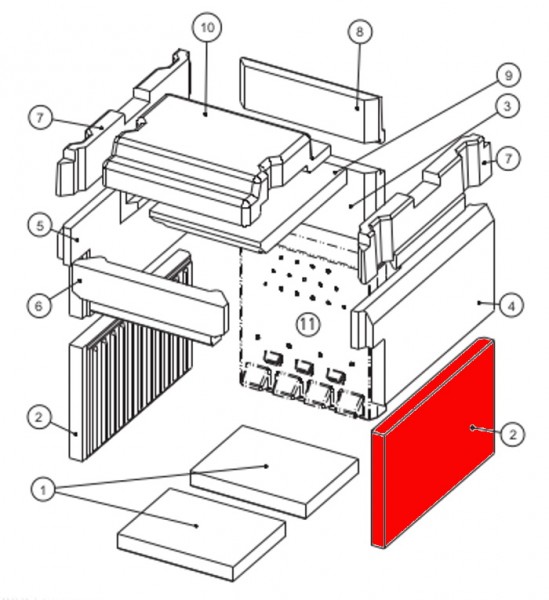 10
8
9
3
7
7
5
6
11
4
2
2
1