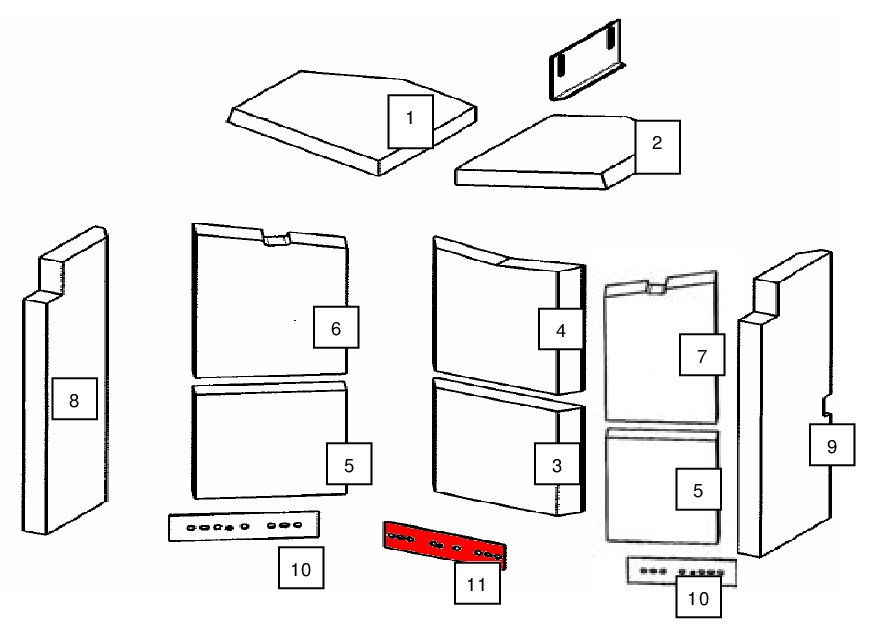 1
2
8
6
4
7
9
5
3
5
10
11
10