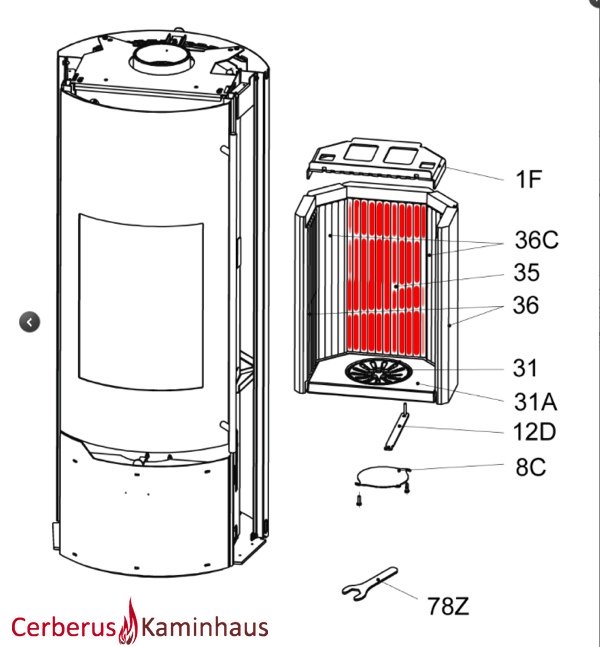 1F
36C
35
36
31
31A
12D
8C
78Z

Cerberus Kaminhaus