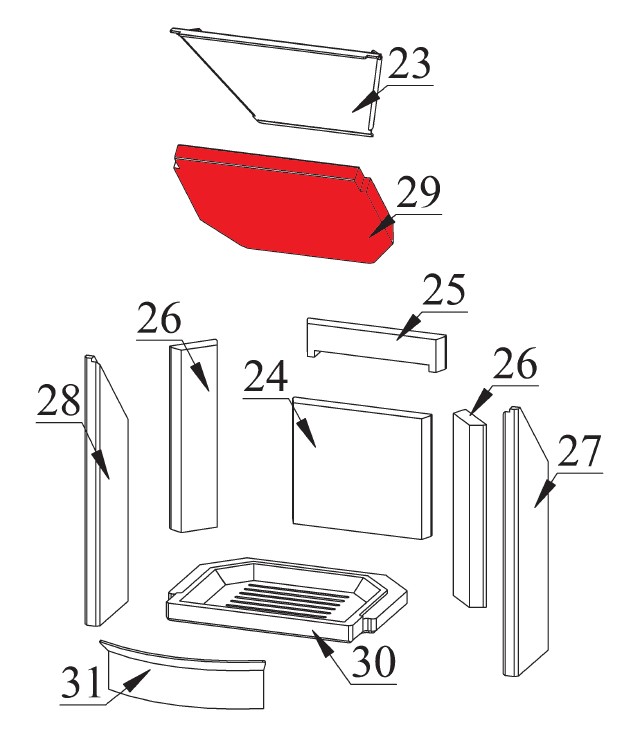 23

29

25

26

24

26

28

27

30

31