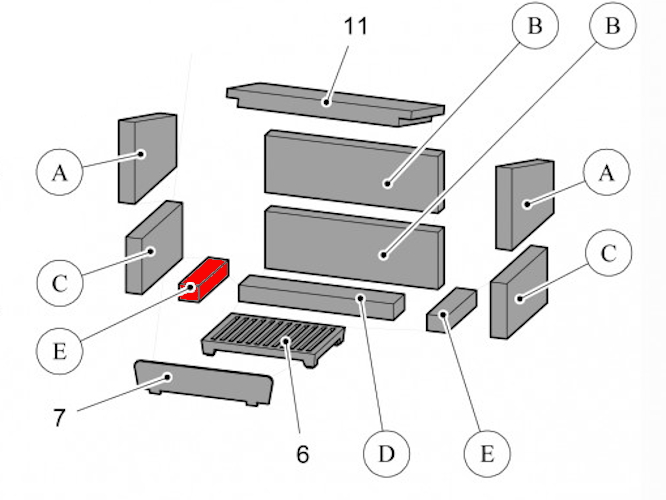 11
B
B
A
A
C
C
E
7
6
D
E