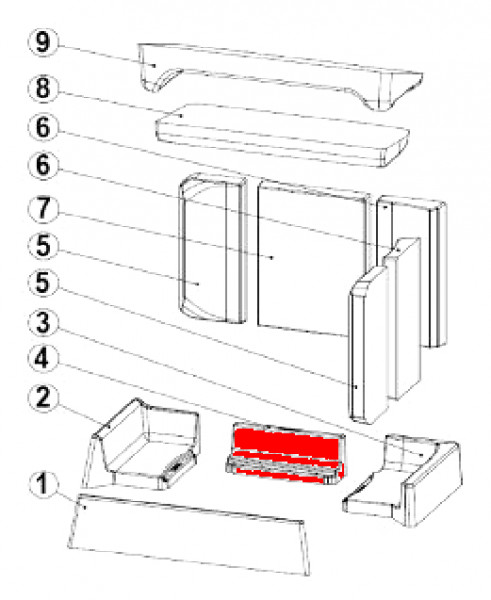 9
8
6
6
7
5
5
3
4
2
1