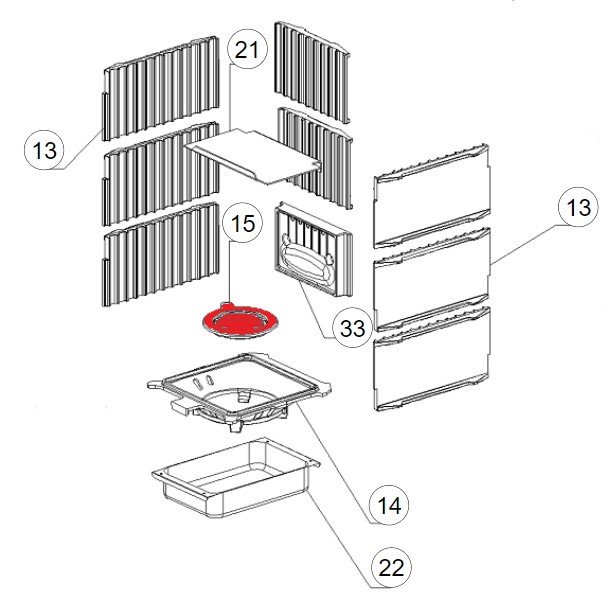 21
13
15
13
33
14
22