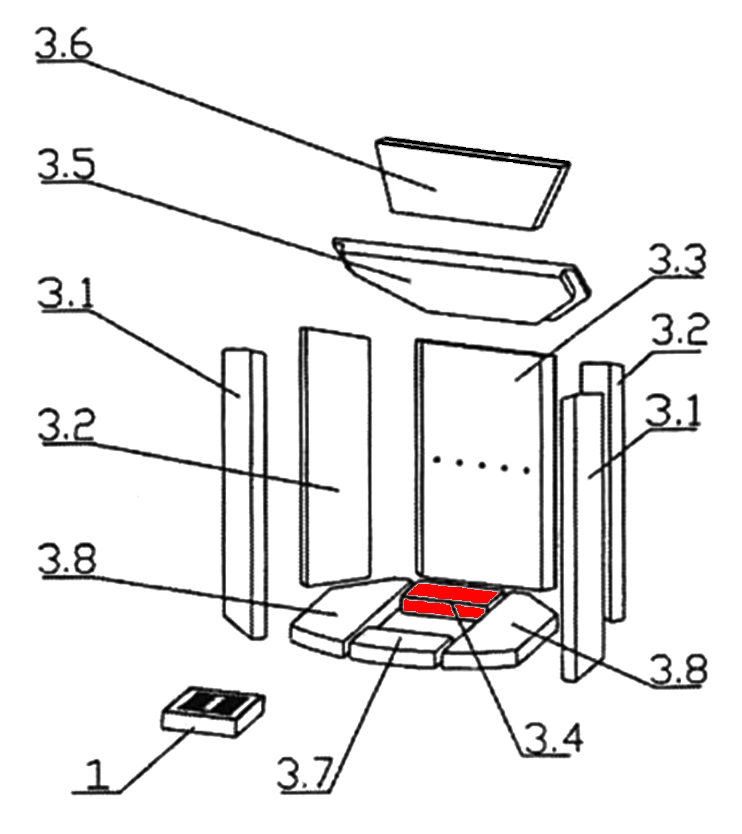 3.6
3.5
3.1
3.3
3.2
3.2
3.1
3.8
3.8
3.4
3.7
1