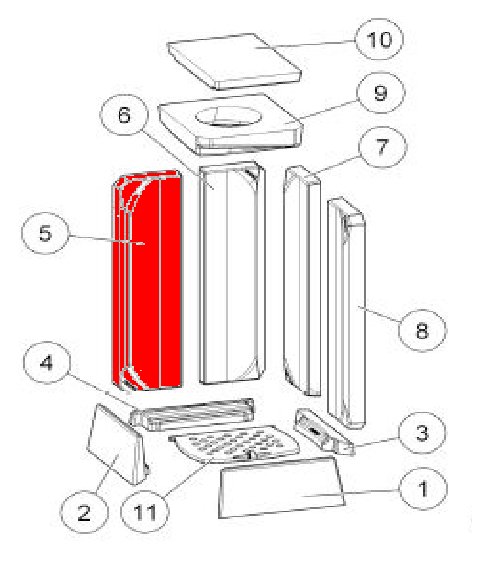 10
9
6
7
5
8
4
3
2
11
1