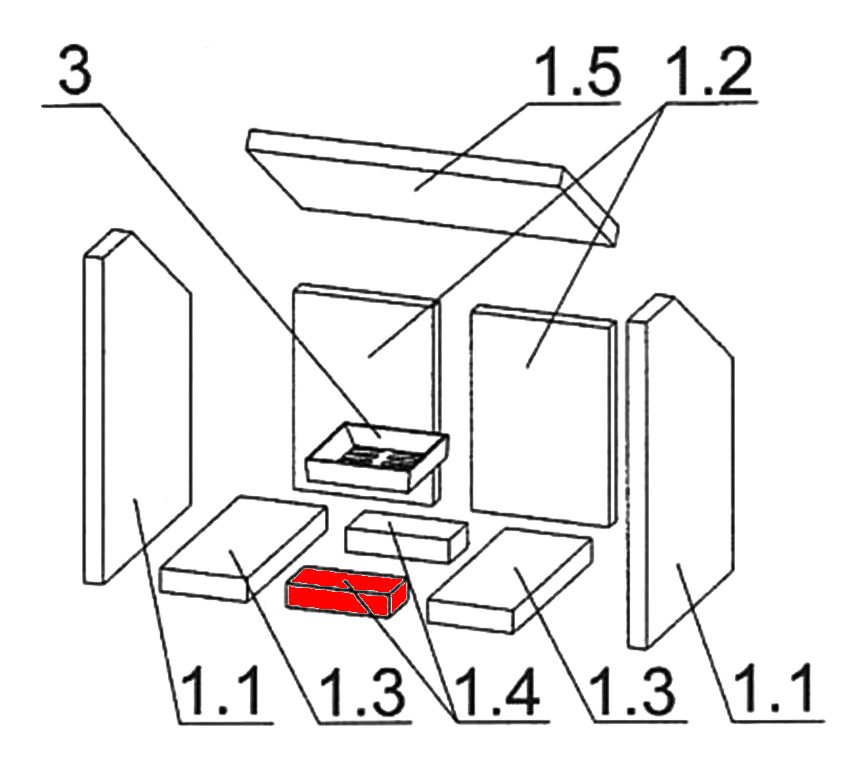 3
1.5
1.2
1.1
1.3
1.4
1.3
1.1