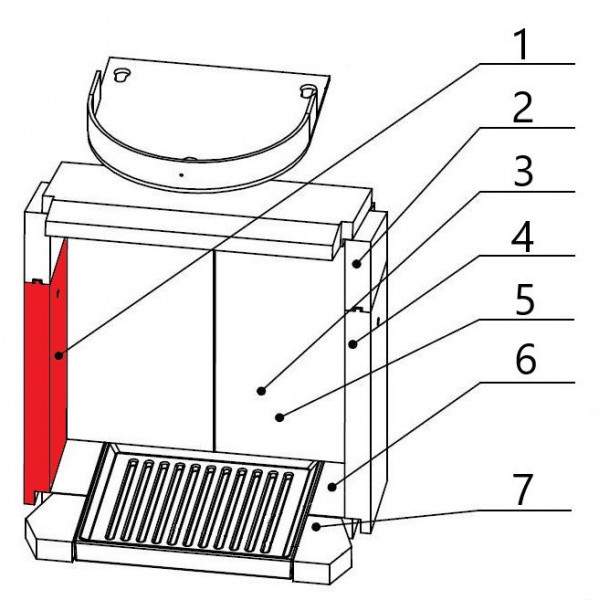 1
2
3
4
5
6
7