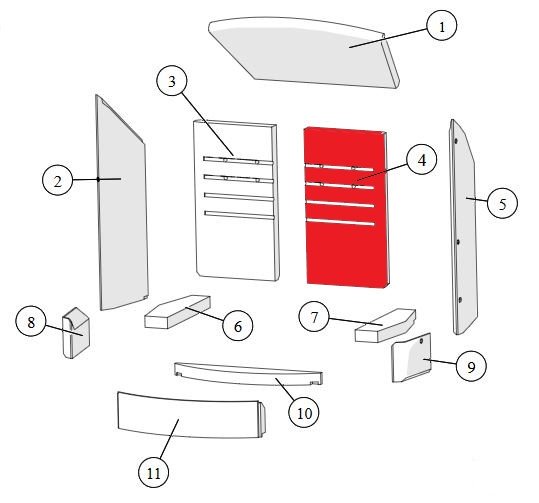 1
3
2
4
5
8
6
7
9
10
11