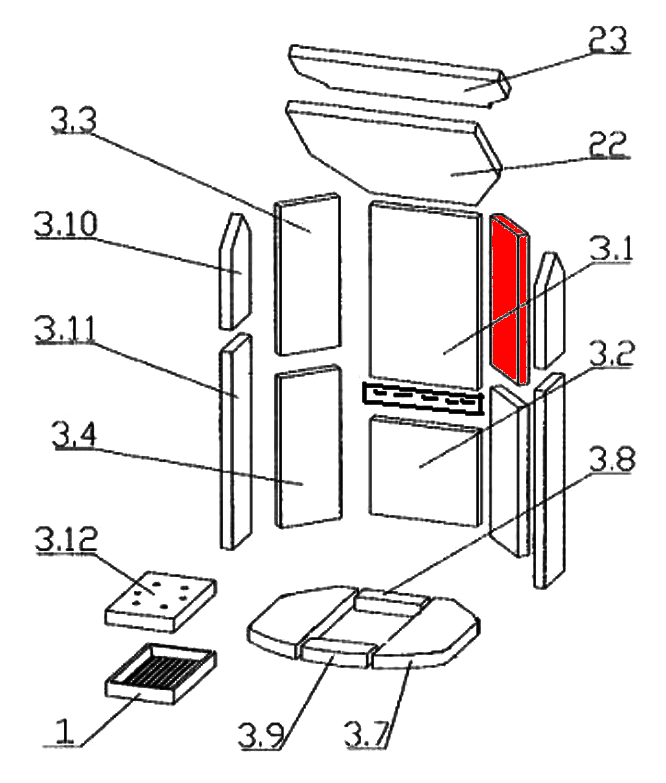 23
3.3
22
3.10
3.1
3.11
3.2
3.4
3.8
3.12
1
3.9
3.7