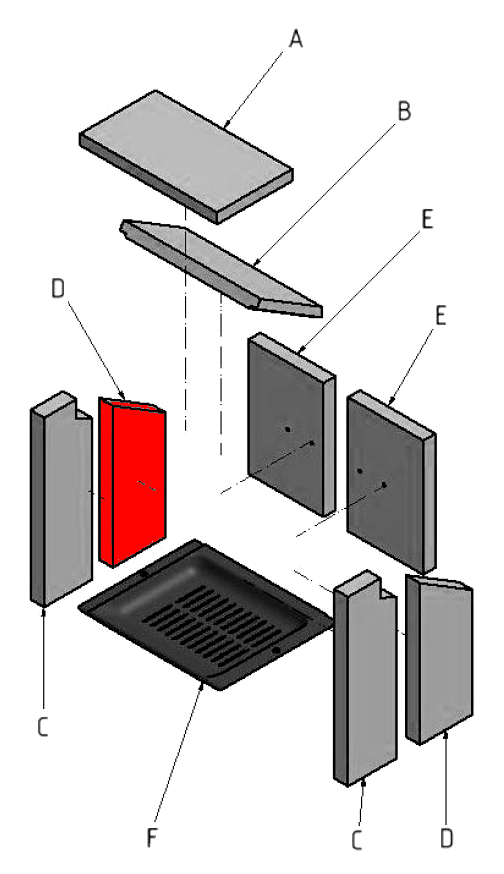 A
B
E
D
E
C
F
C
D