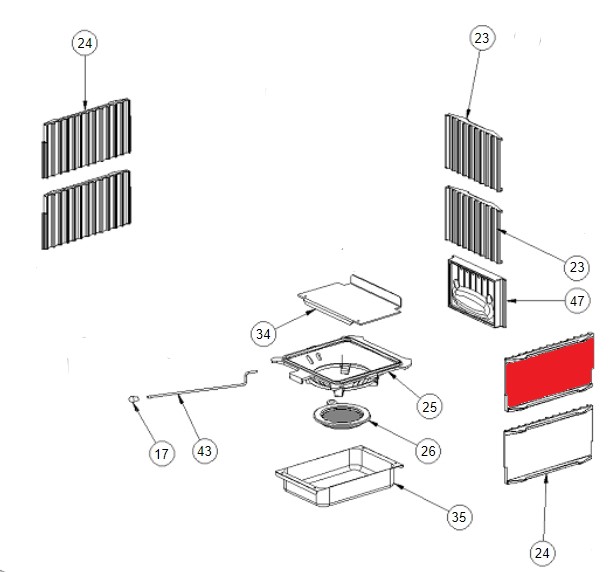 24
23
23
47
34
25
17
43
26
35
24