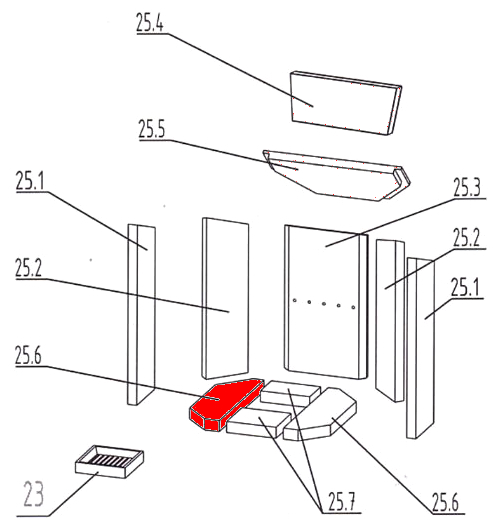 25.4

25.5

25.1

25.3

25.2

25.2

25.1

25.6

23

25.7

25.6