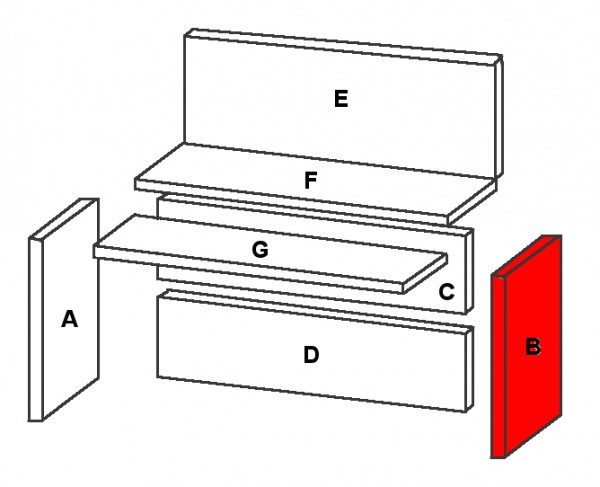 E

F

G

C

A

D

B