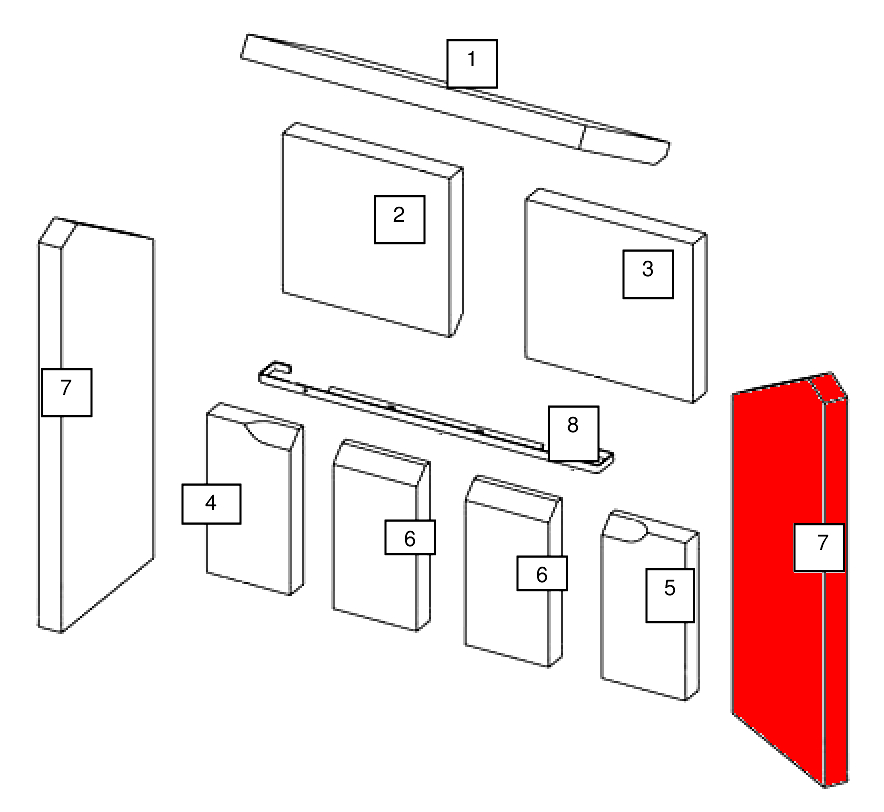 1
2
3
7
8
4
6
6
5
7