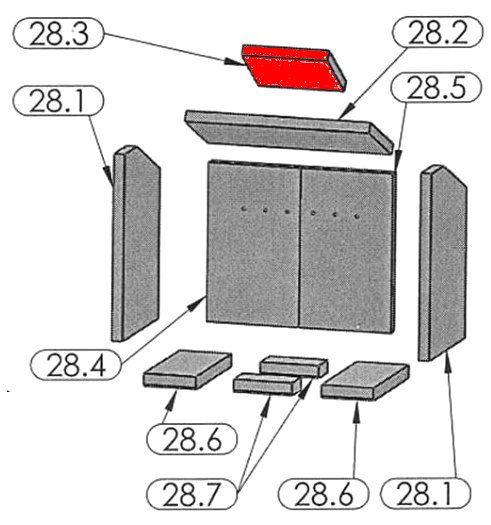 28.3
28.2
28.1
28.5
28.4
28.6
28.7
28.6
28.1