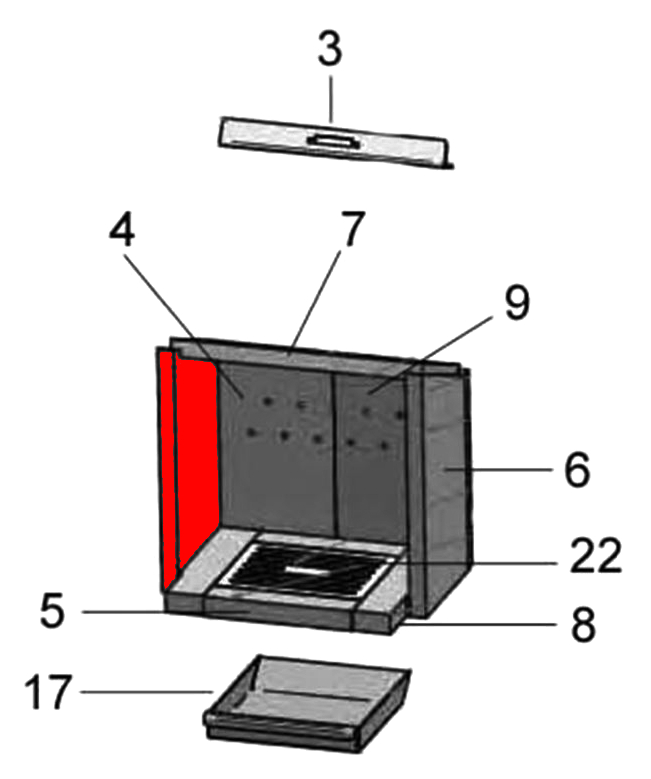 3
4
7
9
6
22
5
8
17