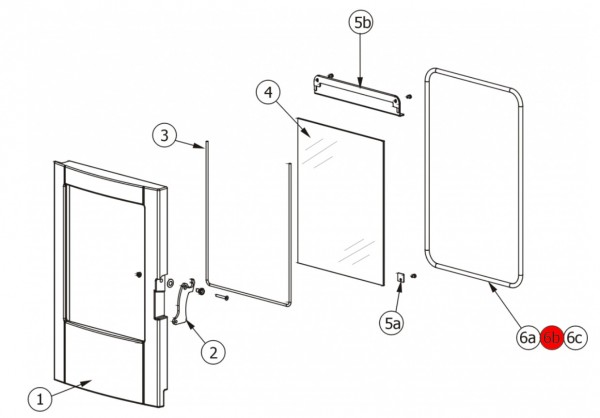 5b
4
3
5a
6a 6b 6c
2
1