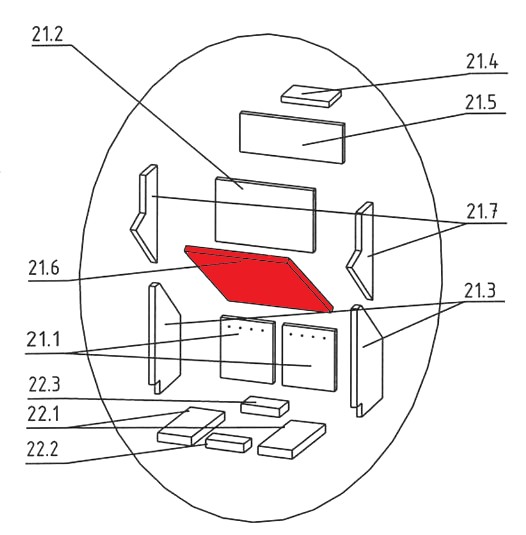 21.2
21.4
21.5
21.7
21.6
21.3
21.1
22.3
22.1
22.2