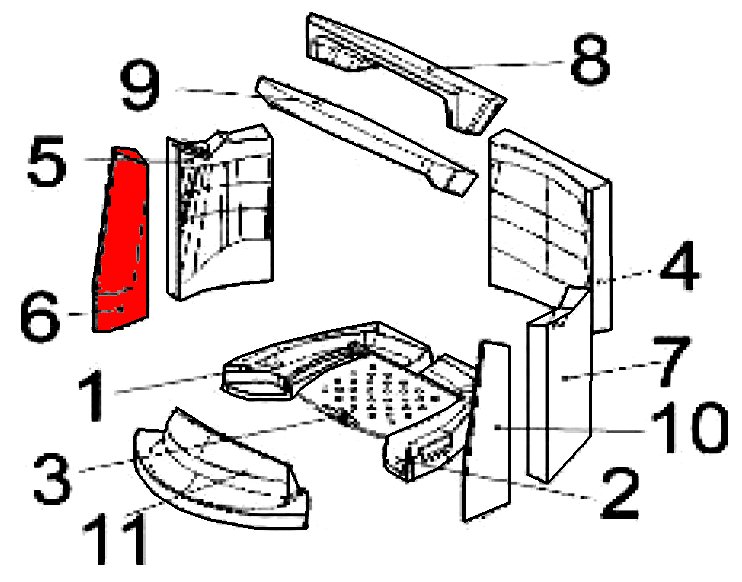 8
9
5
4
6
7
1
10
3
2
11