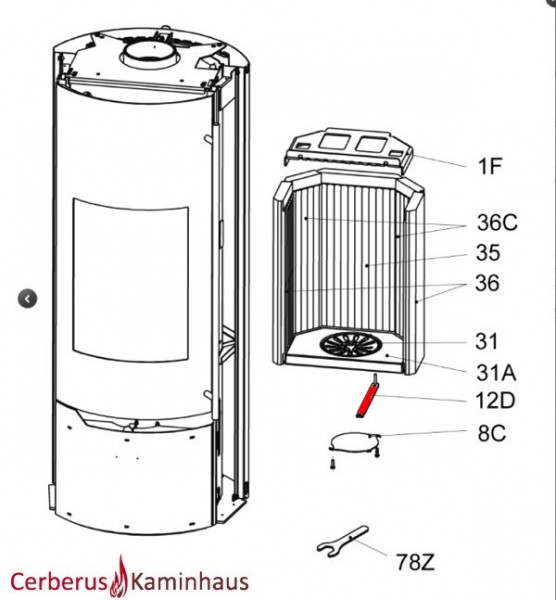 1F
36C
35
36
31
31A
12D
8C
78Z
Cerberus Kaminhaus