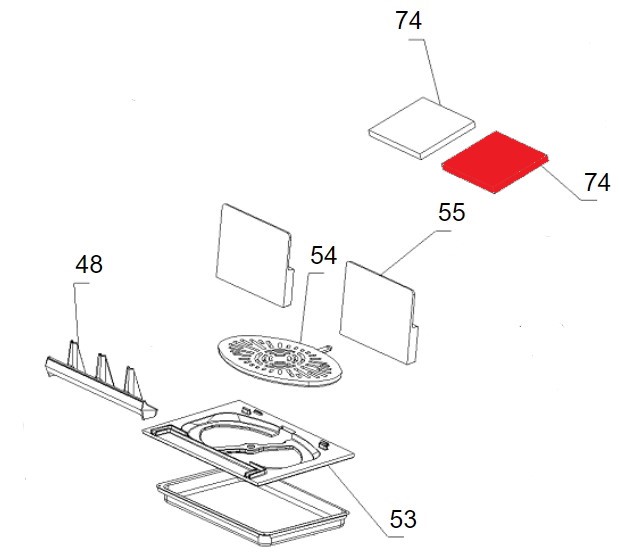 74

74

55

54

48

53