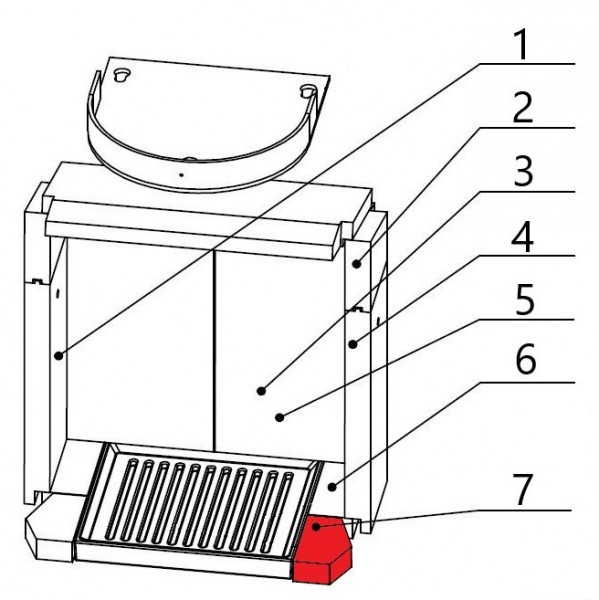 1
2
3
4
5
6
7