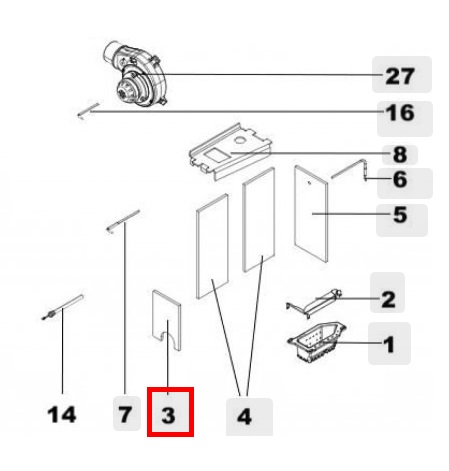 27
16
8
6
5
2
1
14
7
3
4