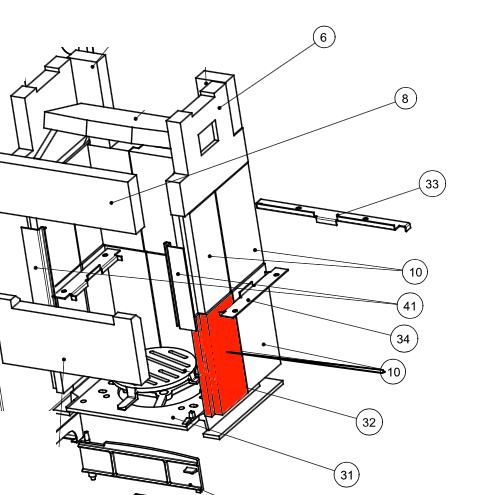 6
8
33
10
41
34
10
32
31