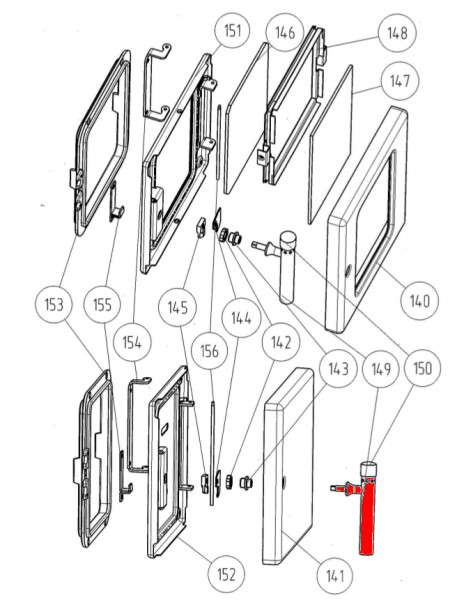 151
146
148
147
140
153
155
145
144
154
156
142
143
149
150
152
141