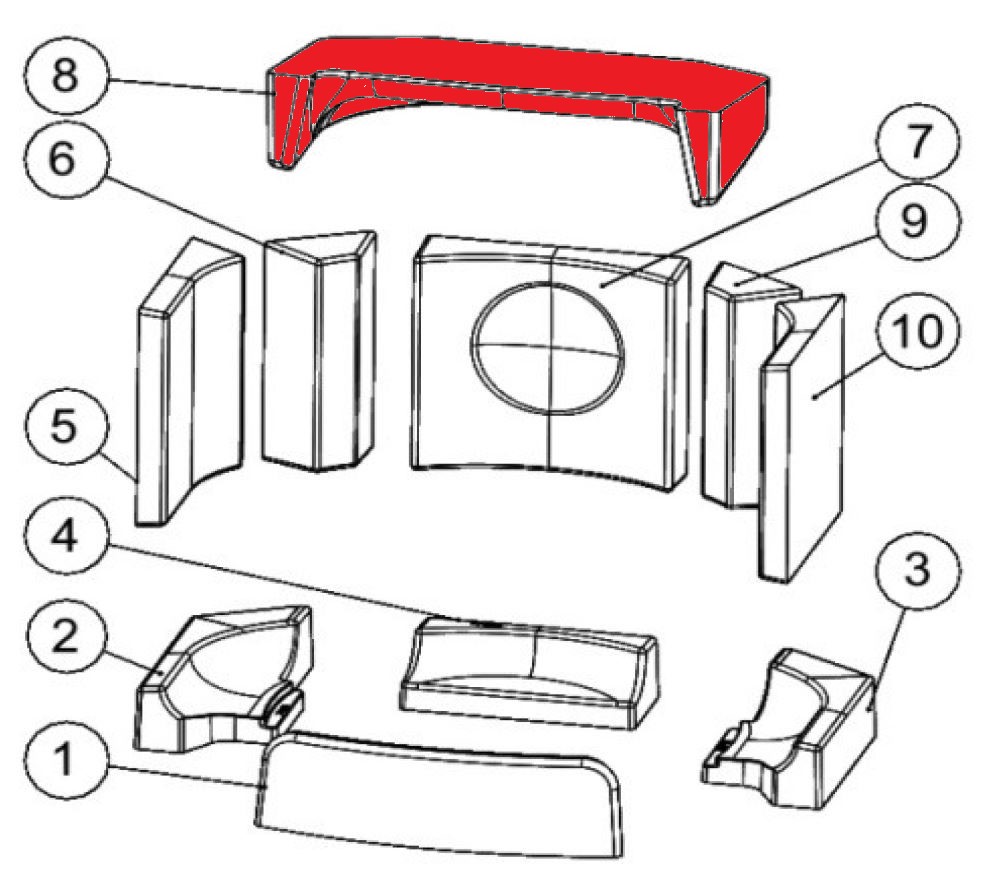 8
6
7
9
10
5
4
3
2
1