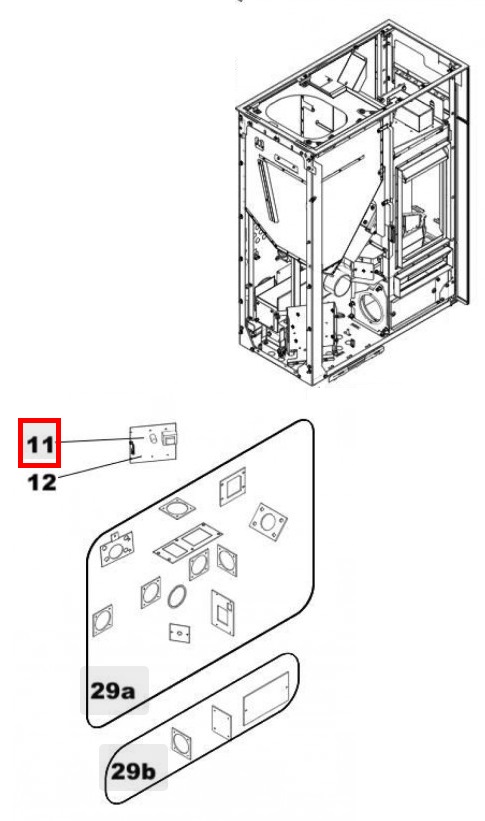 11
12
29a
29b