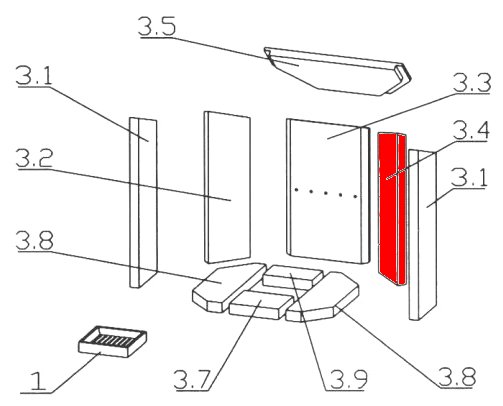 3.5
3.1
3.3
3.4
3.2
3.1
3.8
1
3.7
3.9
3.8