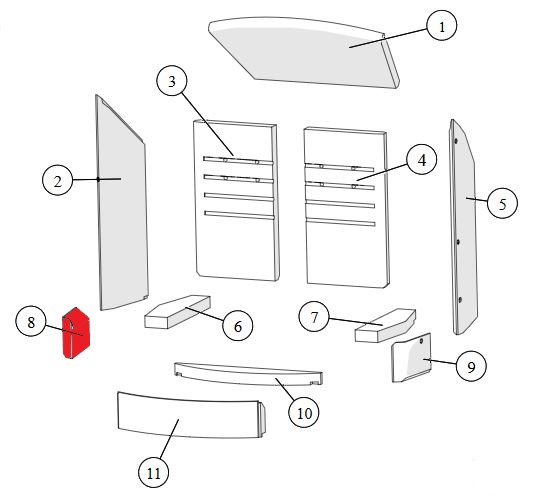 1
3
2
4
5
8
6
7
9
10
11